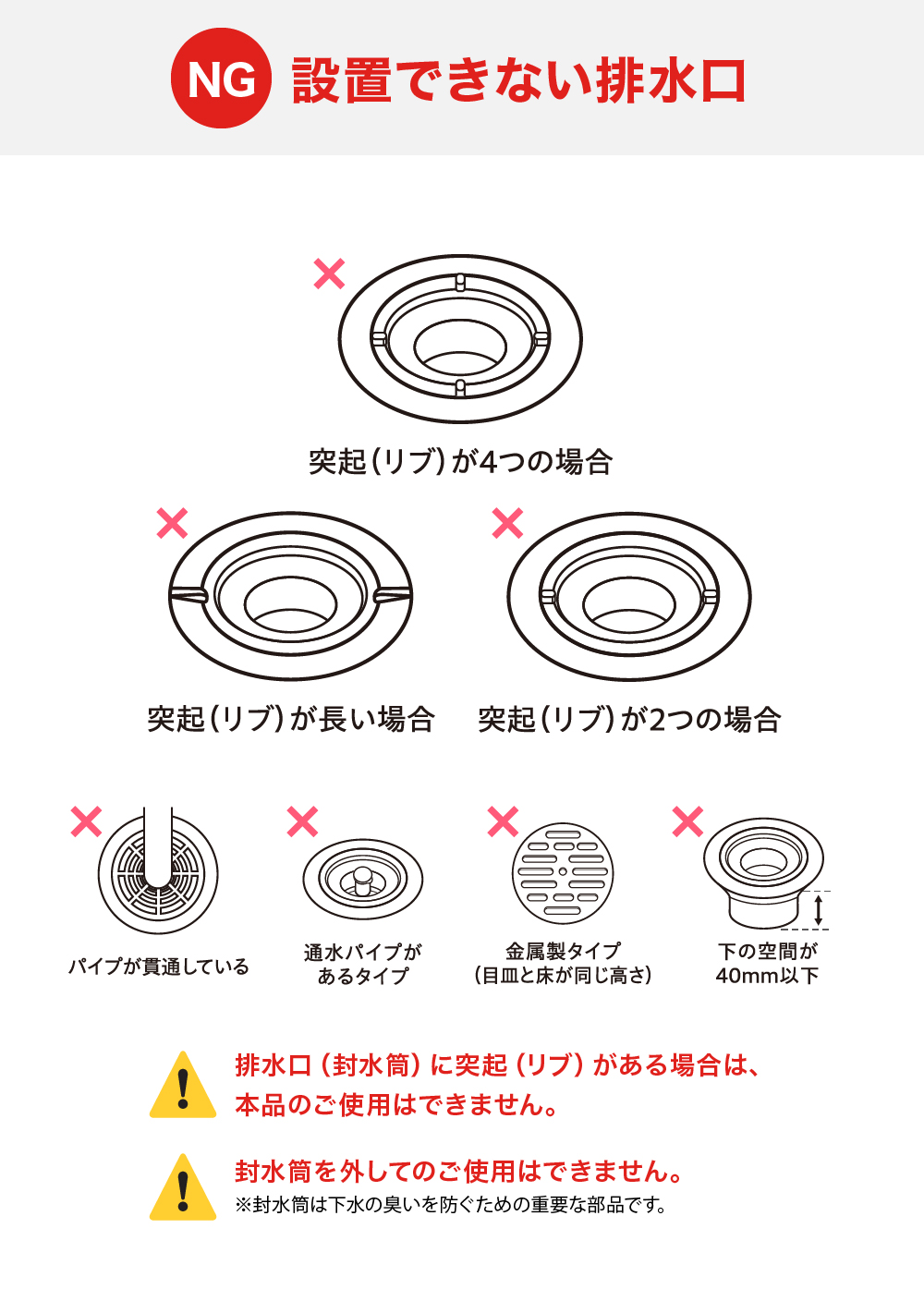 NG 設置できない排水口

突起（リブ）が4つの場合

突起（リブ）が長い場合

突起（リブ）が2つの場合

パイプが貫通している

通水パイプがあるタイプ

金属製タイプ（目皿と床が同じ高さ）

下の空間が40mm以下

排水口（封水筒）に突起（リブ）がある場合は、本品のご使用はできません。

封水筒を外してのご使用はできません。
※封水筒は下水の臭いを防ぐための重要な部品です。