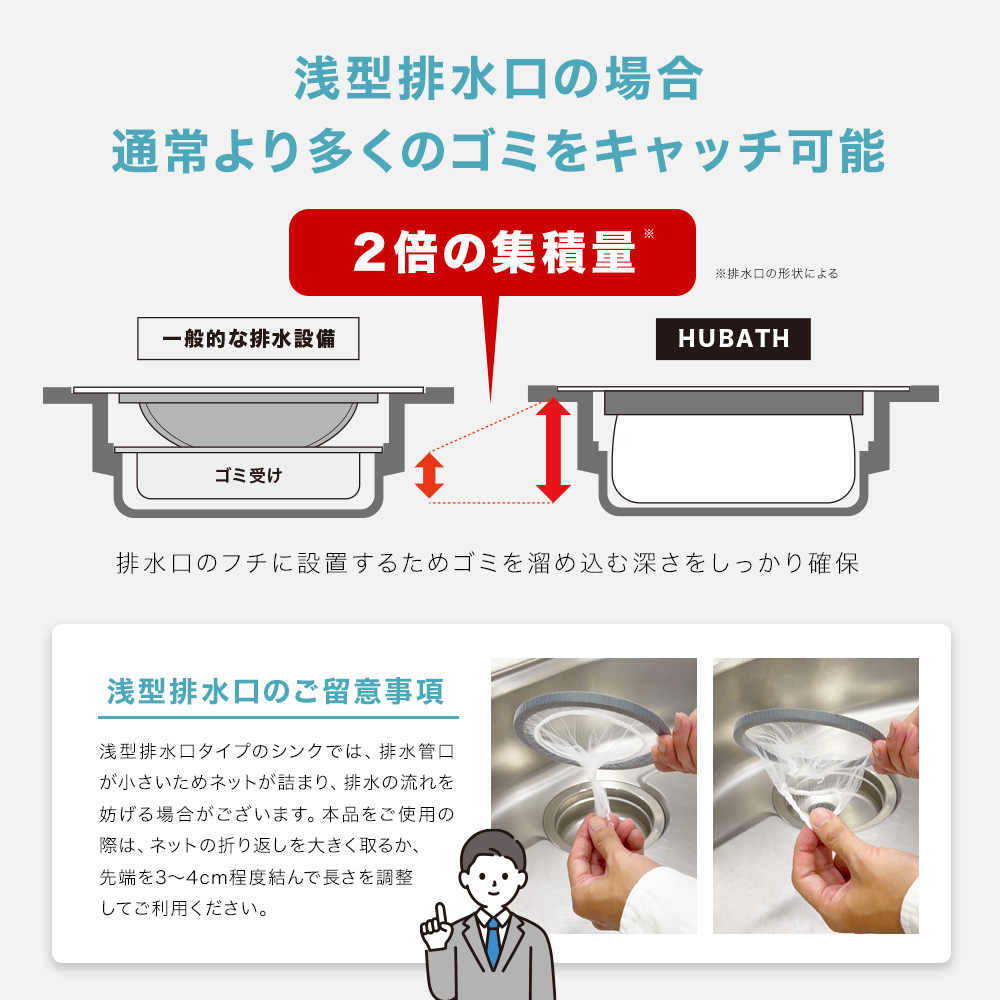 浅型排水口の場合
通常より多くのゴミをキャッチ可能

2倍の集積量※

※排水口の形状による

一般的な排水設備

HUBATH

ゴミ受け

排水口のフチに設置するためゴミを溜め込む深さをしっかり確保

浅型排水口のご留意事項

浅型排水口タイプのシンクでは、排水管口が小さいためネットが詰まり、排水の流れを妨げる場合がございます。本品をご使用の際は、ネットの折り返しを大きく取るか、先端を3〜4cm程度結んで長さを調整してご利用ください。